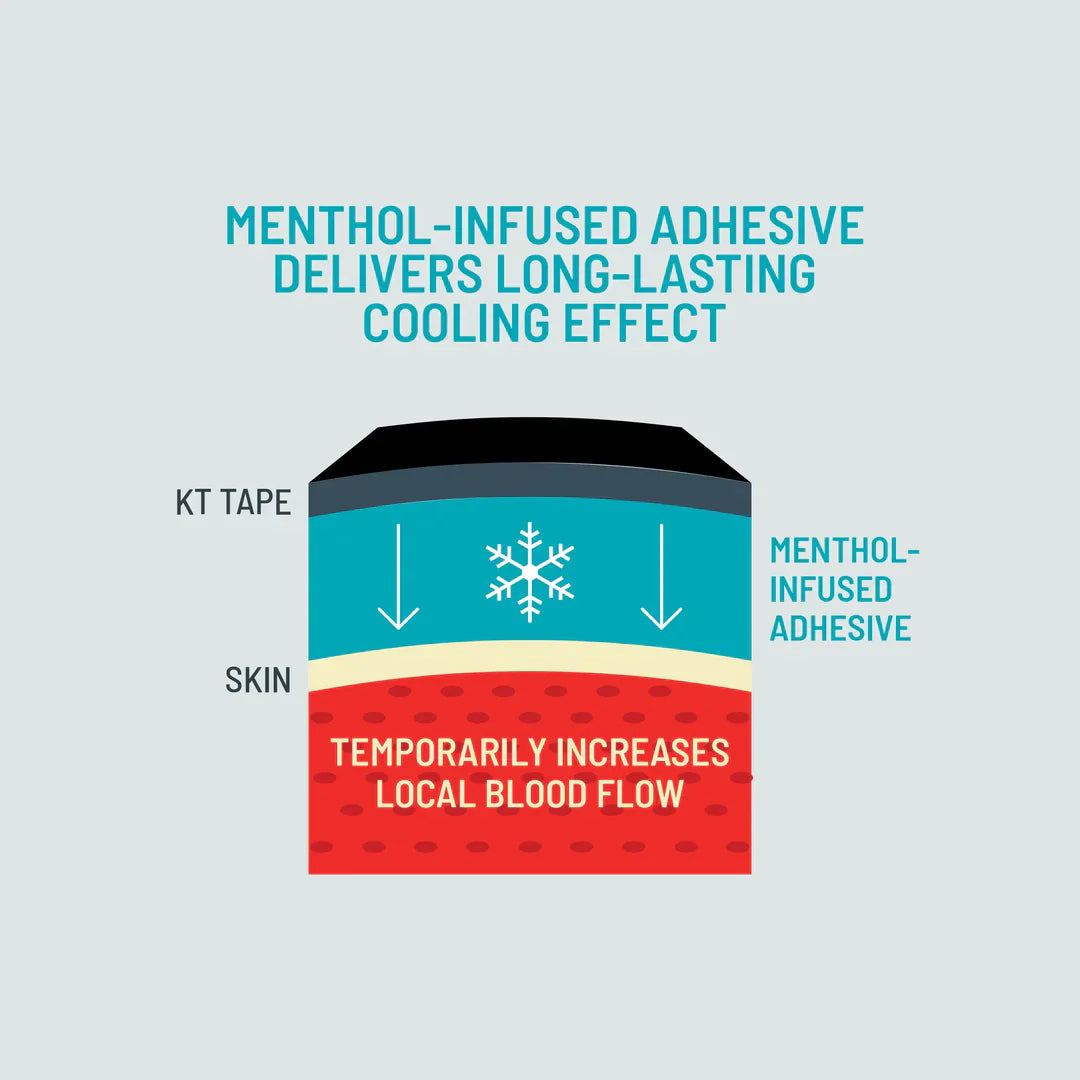 MENTHOL-INFUSED ADHESIVE DELIVERS LONG-LASTING COOLING EFFECT

KT TAPE

MENTHOL-INFUSED ADHESIVE

SKIN

TEMPORARILY INCREASES LOCAL BLOOD FLOW